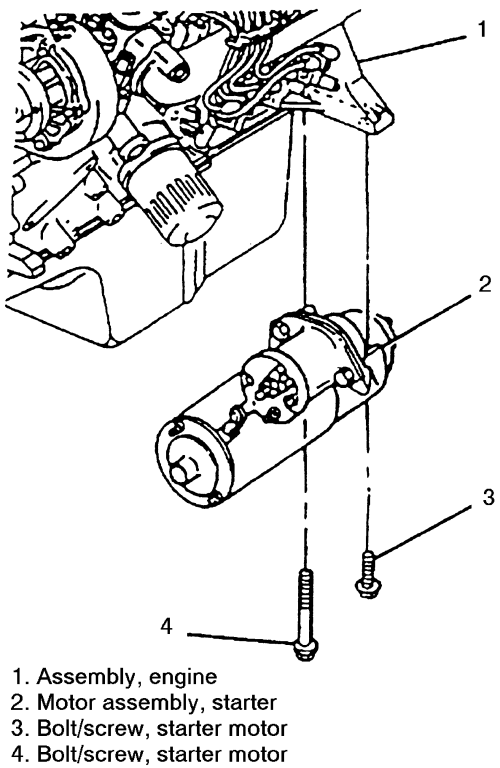 1

2

3

4

1. Assembly, engine
2. Motor assembly, starter
3. Bolt/screw, starter motor
4. Bolt/screw, starter motor